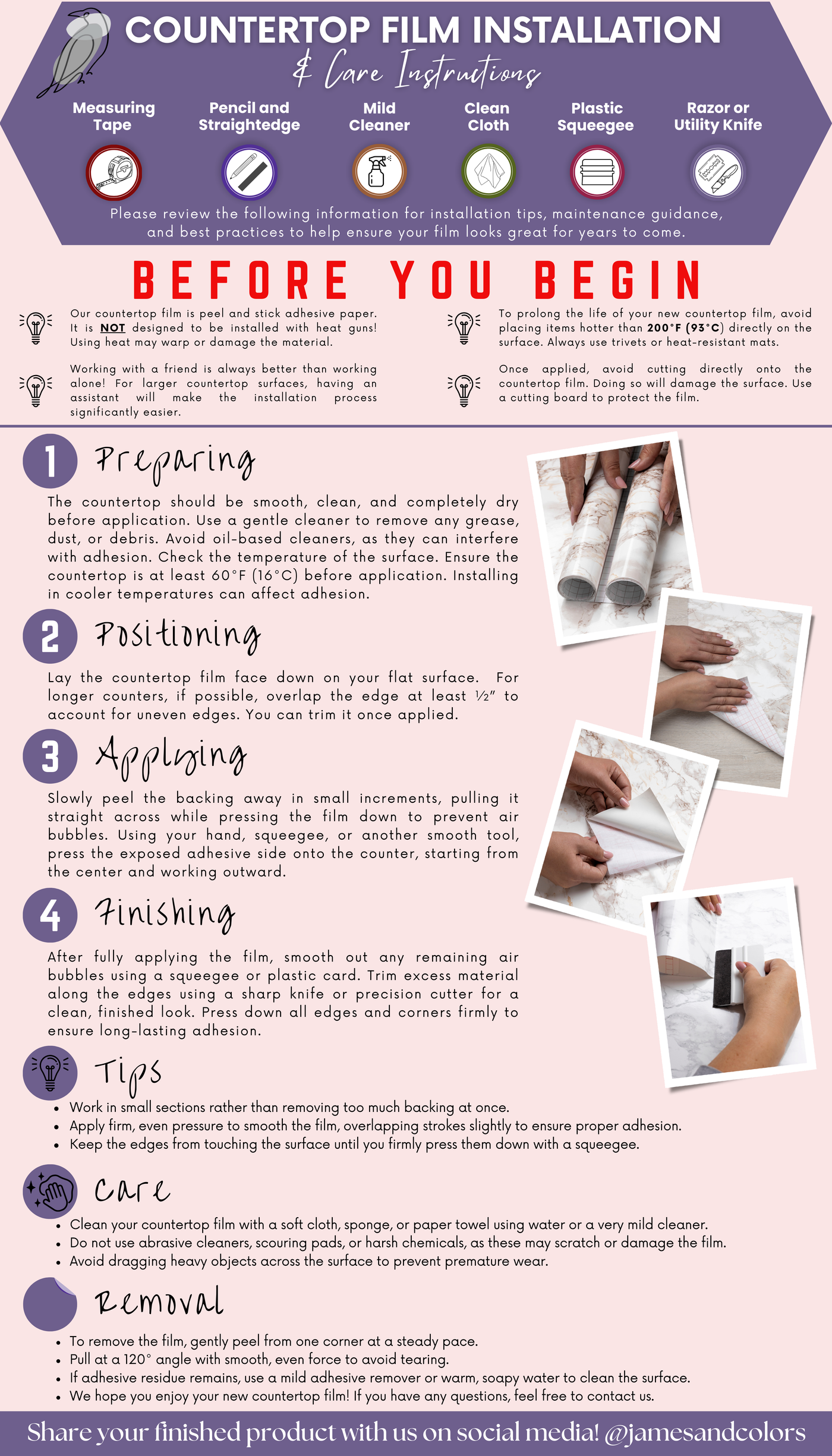 COUNTERTOP FILM INSTALLATION
& Care Instructions

Measuring Tape
Pencil and Straightedge
Mild Cleaner
Clean Cloth
Plastic Squeegee
Razor or Utility Knife

Please review the following information for installation tips, maintenance guidance, and best practices to help ensure your film looks great for years to come.

BEFORE YOU BEGIN

Our countertop film is peel and stick adhesive paper. It is NOT designed to be installed with heat guns! Using heat may warp or damage the material.

Working with a friend is always better than working alone! For larger countertop surfaces, having an assistant will make the installation process significantly easier.

To prolong the life of your new countertop film, avoid placing items hotter than 200°F (93°C) directly on the surface. Always use trivets or heat-resistant mats.

Once applied, avoid cutting directly onto the countertop film. Doing so will damage the surface. Use a cutting board to protect the film.

1 Preparing

The countertop should be smooth, clean, and completely dry before application. Use a gentle cleaner to remove any grease, dust, or debris. Avoid oil-based cleaners, as they can interfere with adhesion. Check the temperature of the surface. Ensure the countertop is at least 60°F (16°C) before application. Installing in cooler temperatures can affect adhesion.

2 Positioning

Lay the countertop film face down on your flat surface. For longer counters, if possible, overlap the edge at least ½" to account for uneven edges. You can trim it once applied.

3 Applying

Slowly peel the backing away in small increments, pulling it straight across while pressing the film down to prevent air bubbles. Using your hand, squeegee, or another smooth tool, press the exposed adhesive side onto the counter, starting from the center and working outward.

4 Finishing

After fully applying the film, smooth out any remaining air bubbles using a squeegee or plastic card. Trim excess material along the edges using a sharp knife or precision cutter for a clean, finished look. Press down all edges and corners firmly to ensure long-lasting adhesion.

Tips
• Work in small sections rather than removing too much backing at once.
• Apply firm, even pressure to smooth the film, overlapping strokes slightly to ensure proper adhesion.
• Keep the edges from touching the surface until you firmly press them down with a squeegee.

Care
• Clean your countertop film with a soft cloth, sponge, or paper towel using water or a very mild cleaner.
• Do not use abrasive cleaners, scouring pads, or harsh chemicals, as these may scratch or damage the film.
• Avoid dragging heavy objects across the surface to prevent premature wear.

Removal
• To remove the film, gently peel from one corner at a steady pace.
• Pull at a 120° angle with smooth, even force to avoid tearing.
• If adhesive residue remains, use a mild adhesive remover or warm, soapy water to clean the surface.
• We hope you enjoy your new countertop film! If you have any questions, feel free to contact us.

Share your finished product with us on social media! @jamesandcolors